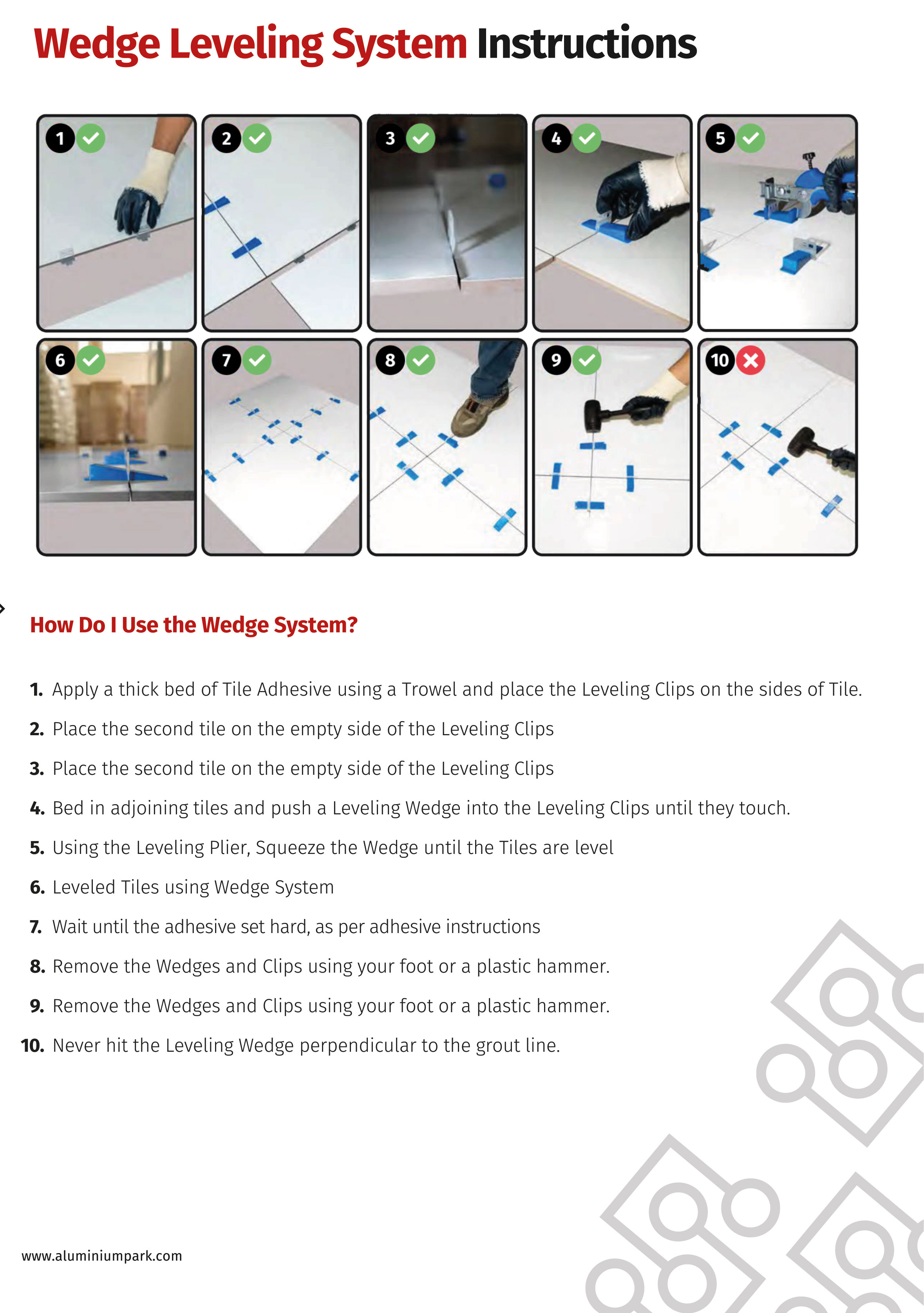 Wedge Leveling System Instructions

1 2 3 4 5
6 7 8 9 10

How Do I Use the Wedge System?

1. Apply a thick bed of Tile Adhesive using a Trowel and place the Leveling Clips on the sides of Tile.

2. Place the second tile on the empty side of the Leveling Clips

3. Place the second tile on the empty side of the Leveling Clips

4. Bed in adjoining tiles and push a Leveling Wedge into the Leveling Clips until they touch.

5. Using the Leveling Plier, Squeeze the Wedge until the Tiles are level

6. Leveled Tiles using Wedge System

7. Wait until the adhesive set hard, as per adhesive instructions

8. Remove the Wedges and Clips using your foot or a plastic hammer.

9. Remove the Wedges and Clips using your foot or a plastic hammer.

10. Never hit the Leveling Wedge perpendicular to the grout line.

www.aluminiumpark.com